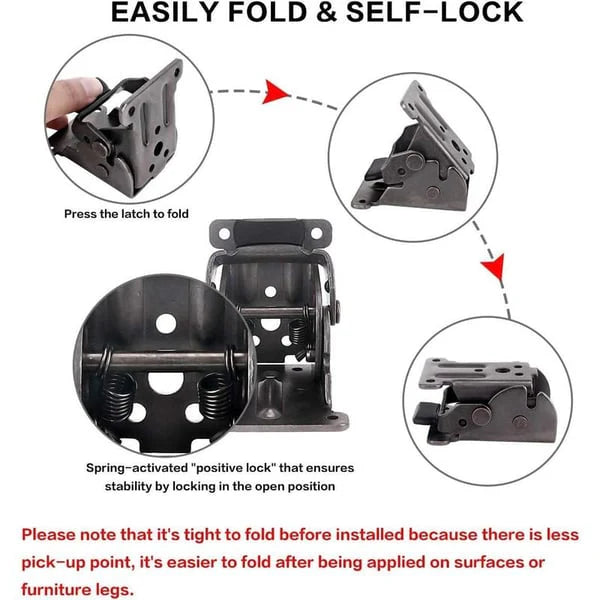 EASILY FOLD & SELF-LOCK

Press the latch to fold

Spring-activated "positive lock" that ensures stability by locking in the open position

Please note that it's tight to fold before installed because there is less pick-up point, it's easier to fold after being applied on surfaces or furniture legs.